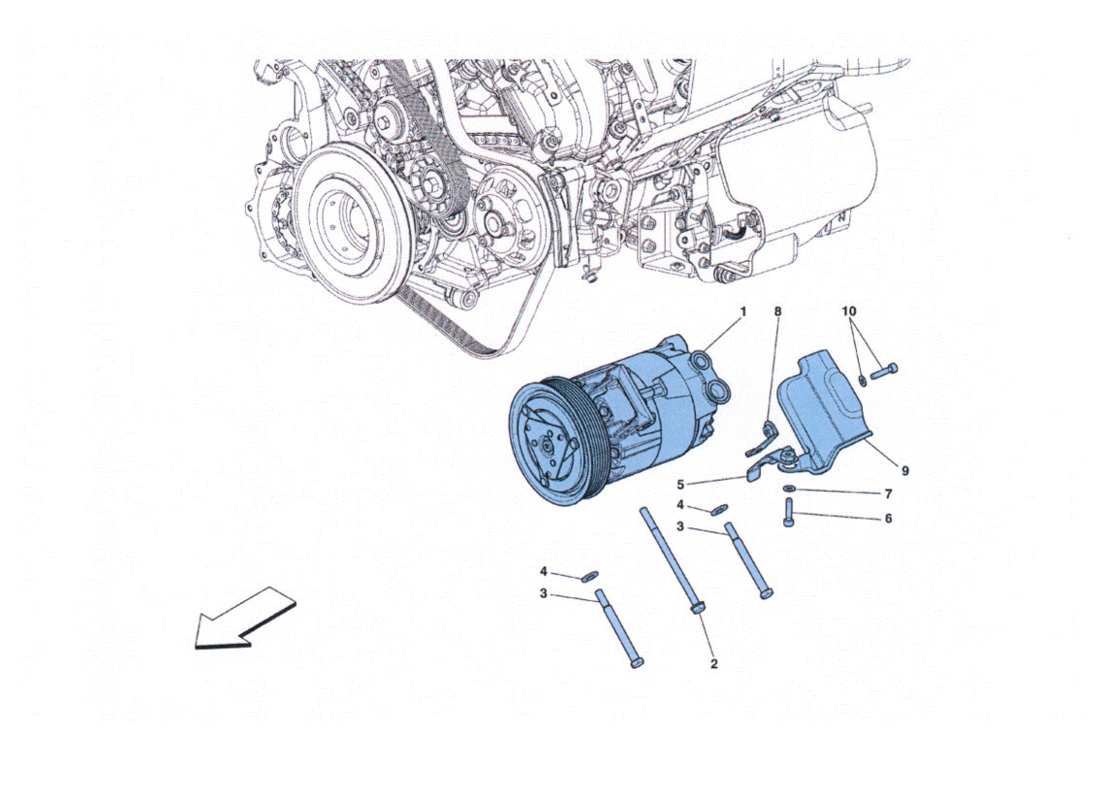 1
8
10
9
5
7
4
6
3
4
3
2