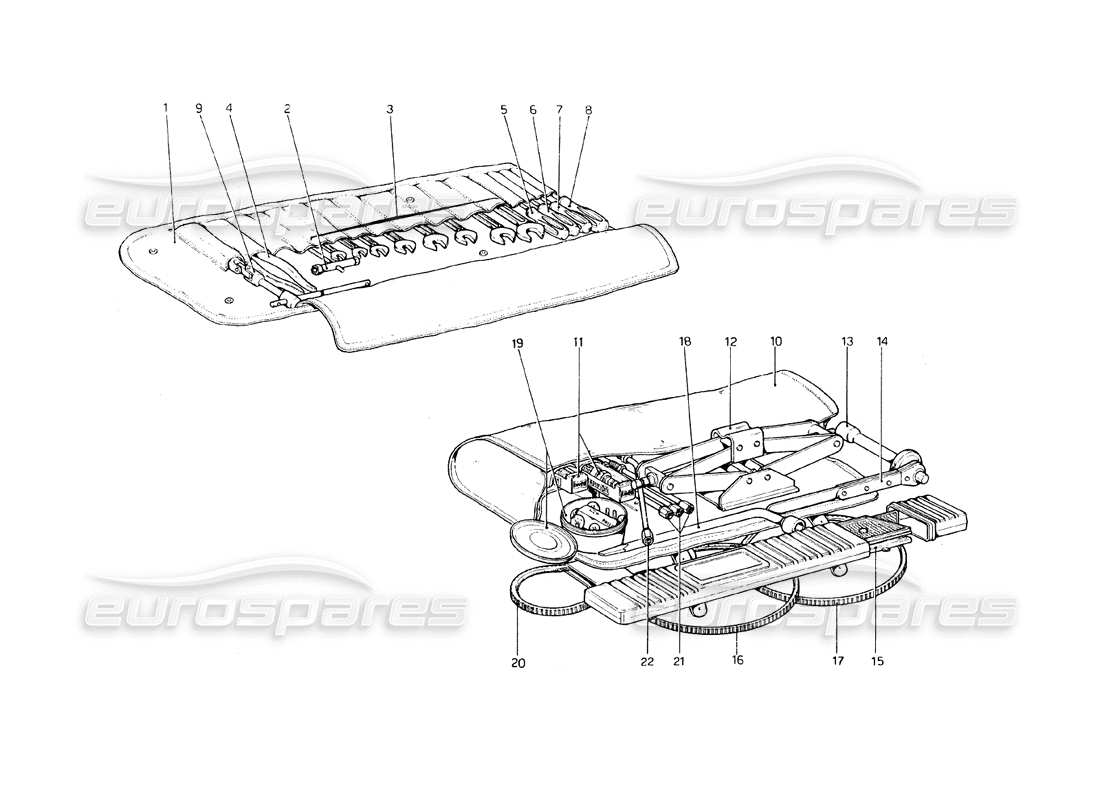 1 9 4 2 3 5 6 7 8

eurospares eurospares

19 11 18 12 10 13 14

eurospares eurospares

20 22 21 16 17 15