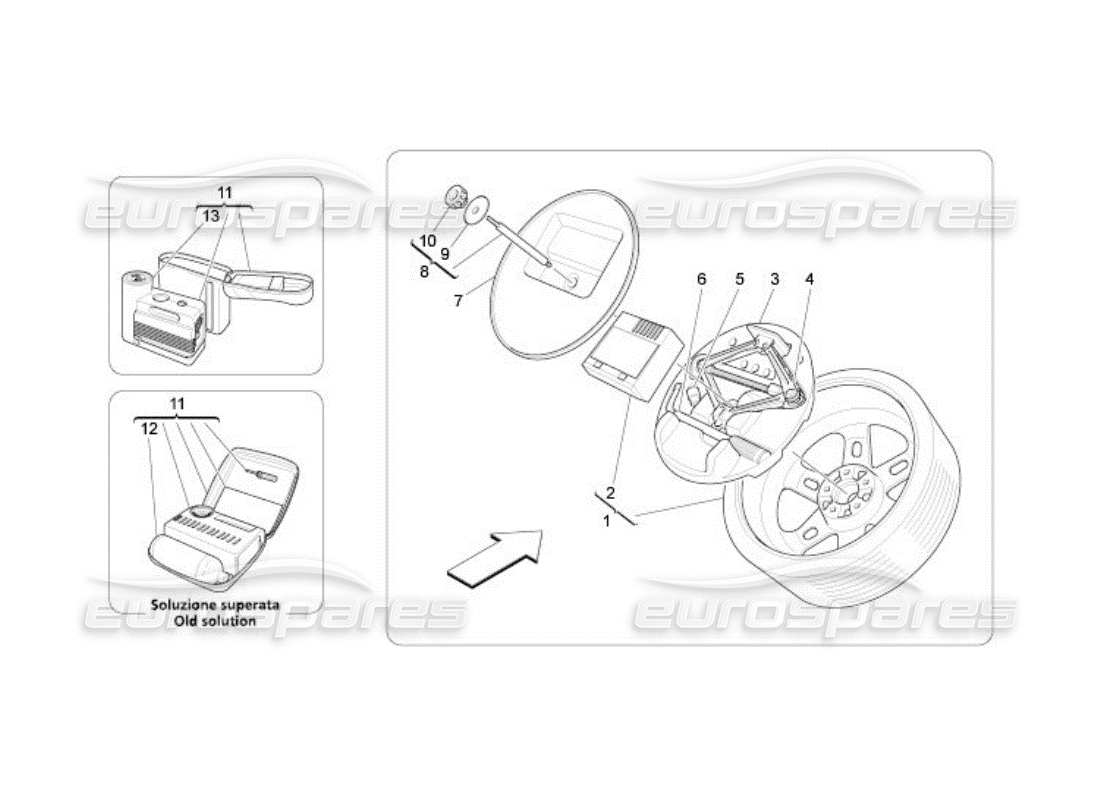 eurospares

eurospares

11
13

11
12

Soluzione superata
Old solution

eurospares

10
9
8
7
6
5
3
4
2
1

eurospares