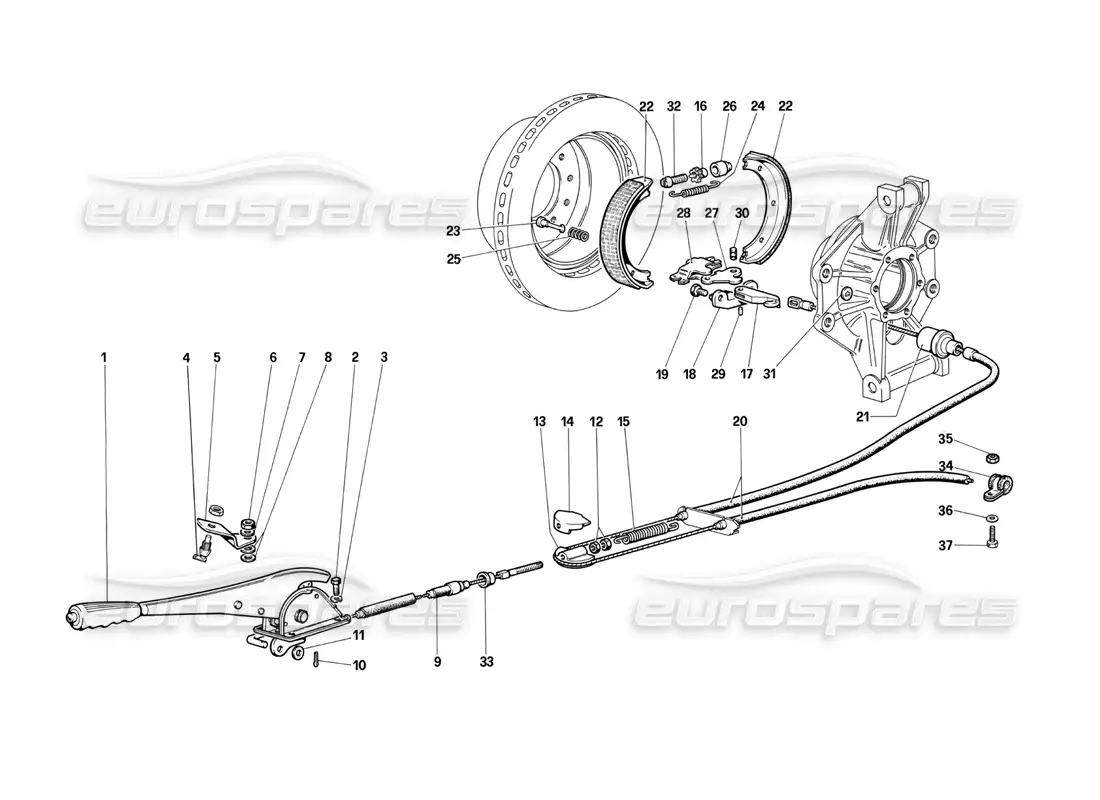 eurospares
eurospares
eurospares
eurospares

22
32
16
26
24
22
23
25
28
27
30
19
18
29
17
31
21
1
4
5
6
7
8
2
3
13
14
12
15
20
35
34
36
37
11
10
9
33