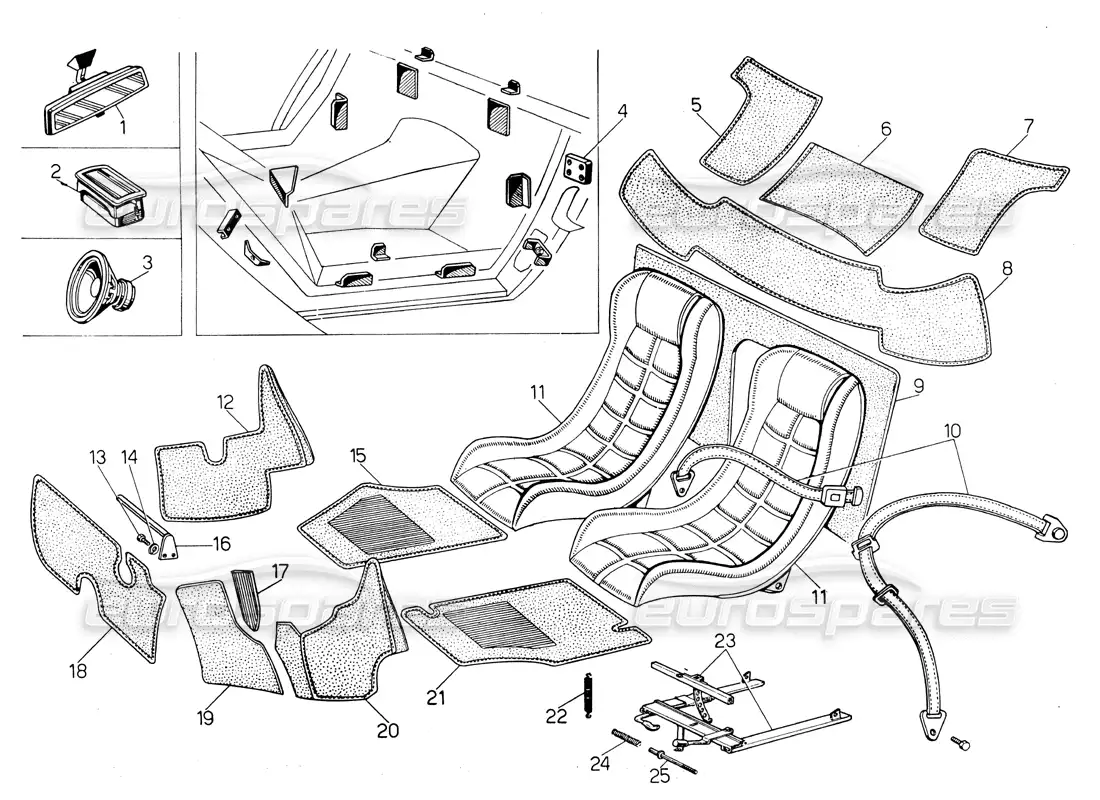 1
2
3
4
5
6
7
8
9
10
11
11
12
13
14
15
16
17
18
19
20
21
22
23
24
25
eurospares
eurospares
eurospares
eurospares