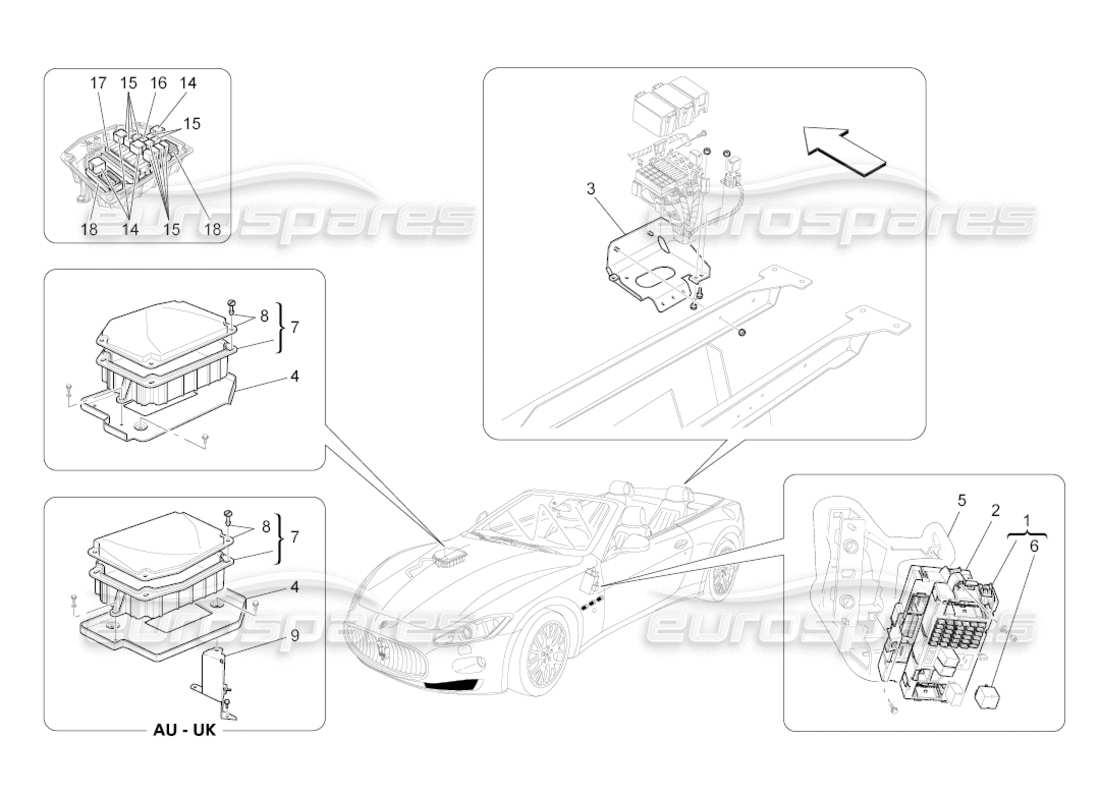 17 15 16 14
15
18 14 15 18

eurospares

3

eurospares

8
7
4

8
7
4
9

AU - UK

eurospares

5 2 1
6

eurospares