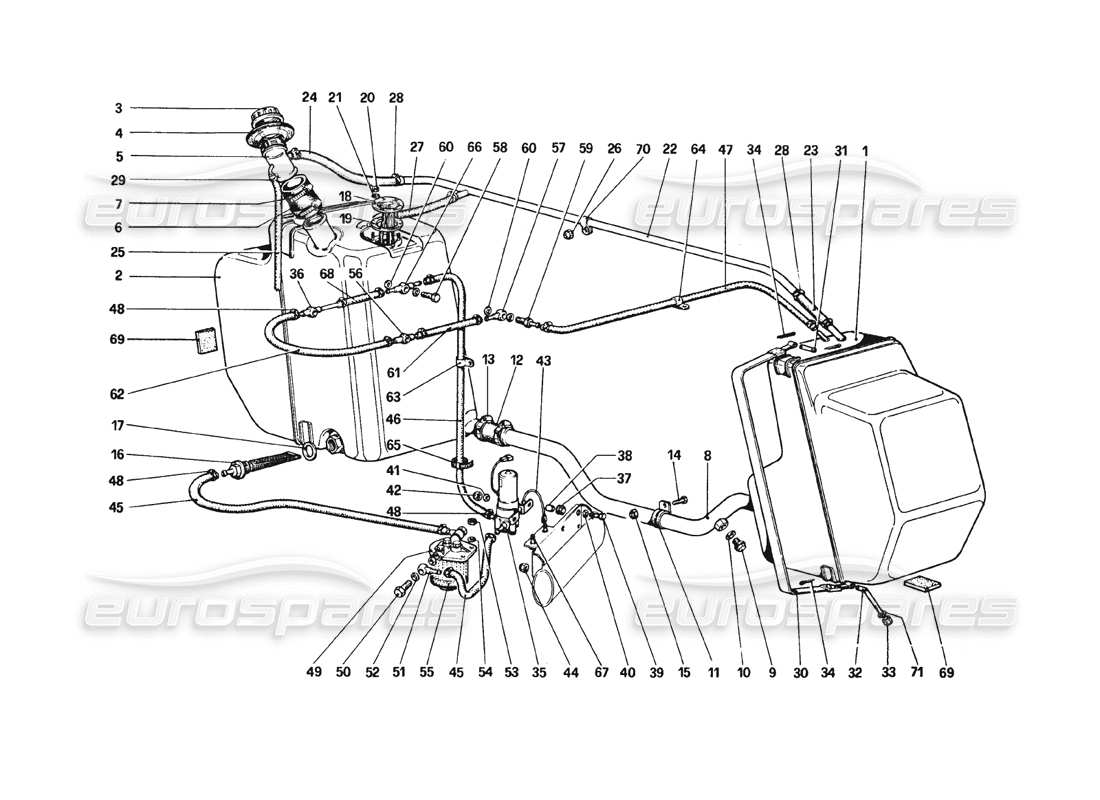 3
4
5
29
7
6
25
2
48
69
62
17
16
48
45
24
21
20
28
27
60
66
58
60
57
59
26
70
22
64
47
34
28
23
31
1
18
19
36
68
56
61
63
13
12
43
46
65
41
42
48
38
37
14
8
49
50
52
51
55
45
54
53
35
44
67
40
39
15
11
10
9
30
34
32
33
71
69
eurospares
eurospares
eurospares
eurospares