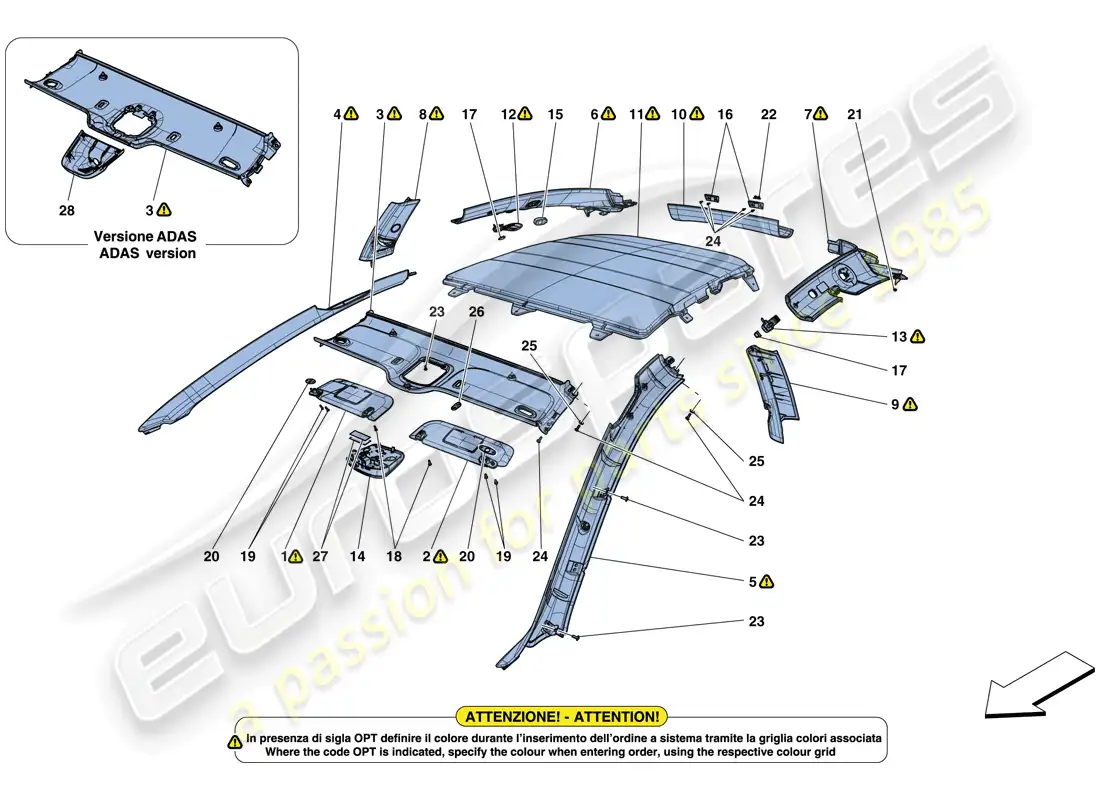 28
3
Versione ADAS
ADAS version

4 3 8 17 12 15 6 11 10 16 22 7 21
24
23 26
25
13
17
9
25
24
23
5
23
20 19 1 27 14 18 2 20 19 24

eurospares
a passion for parts since 1985

ATTENZIONE! - ATTENTION!
In presenza di sigla OPT definire il colore durante l'inserimento dell'ordine a sistema tramite la griglia colori associata
Where the code OPT is indicated, specify the colour when entering order, using the respective colour grid