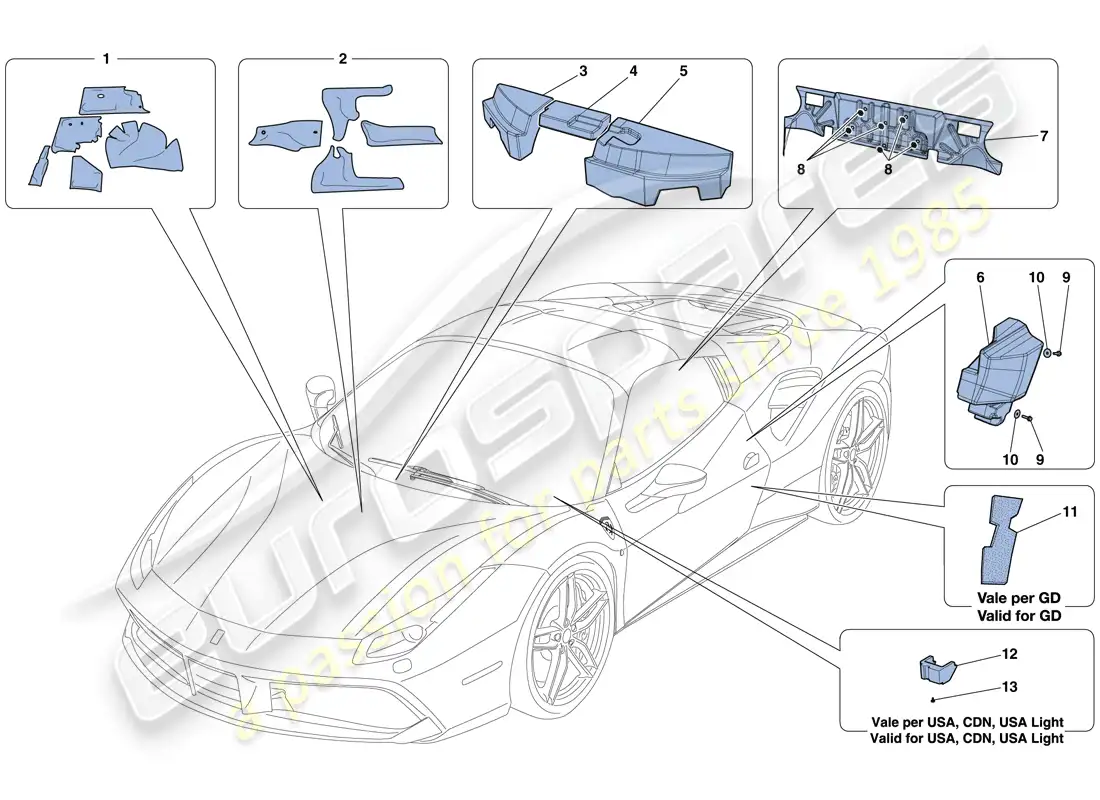 1
2
3
4
5
7
8
8
6
10
9
10
9
11
Vale per GD
Valid for GD
12
13
Vale per USA, CDN, USA Light
Valid for USA, CDN, USA Light
eurospares
a passion for parts since 1985