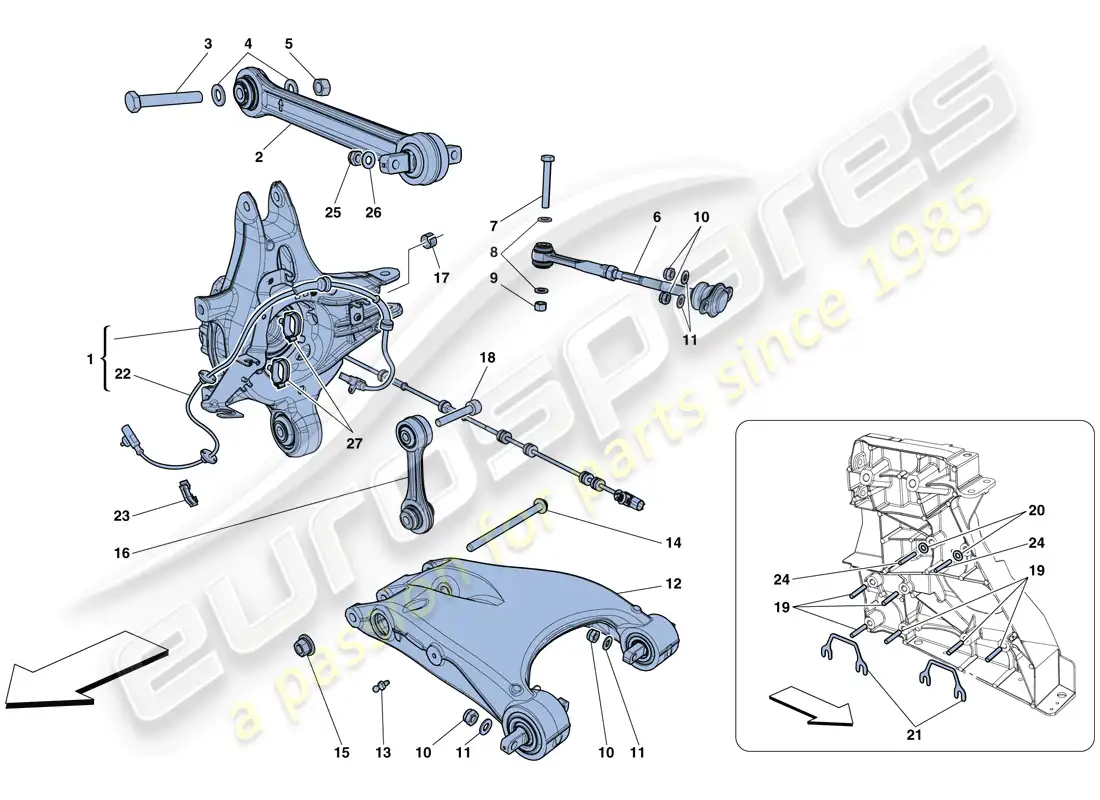 3
4
5
2
25
26
7
8
9
6
10
11
17
1
22
27
18
23
16
14
12
15
13
10
11
10
11
20
24
24
19
19
21
eurospares
a passion for parts since 1985