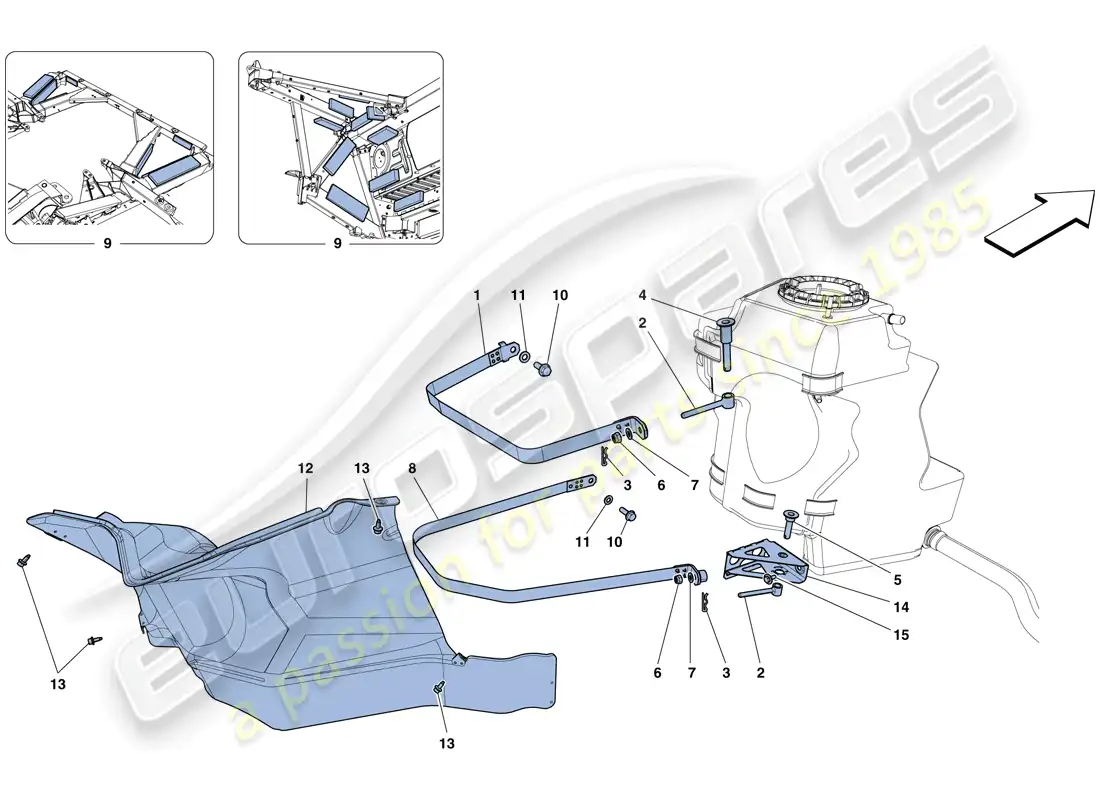 9
9
1
11
10
4
2
12
13
8
3
6
7
11
10
5
14
15
13
6
7
3
2
13
eurospares
a passion for parts since 1985