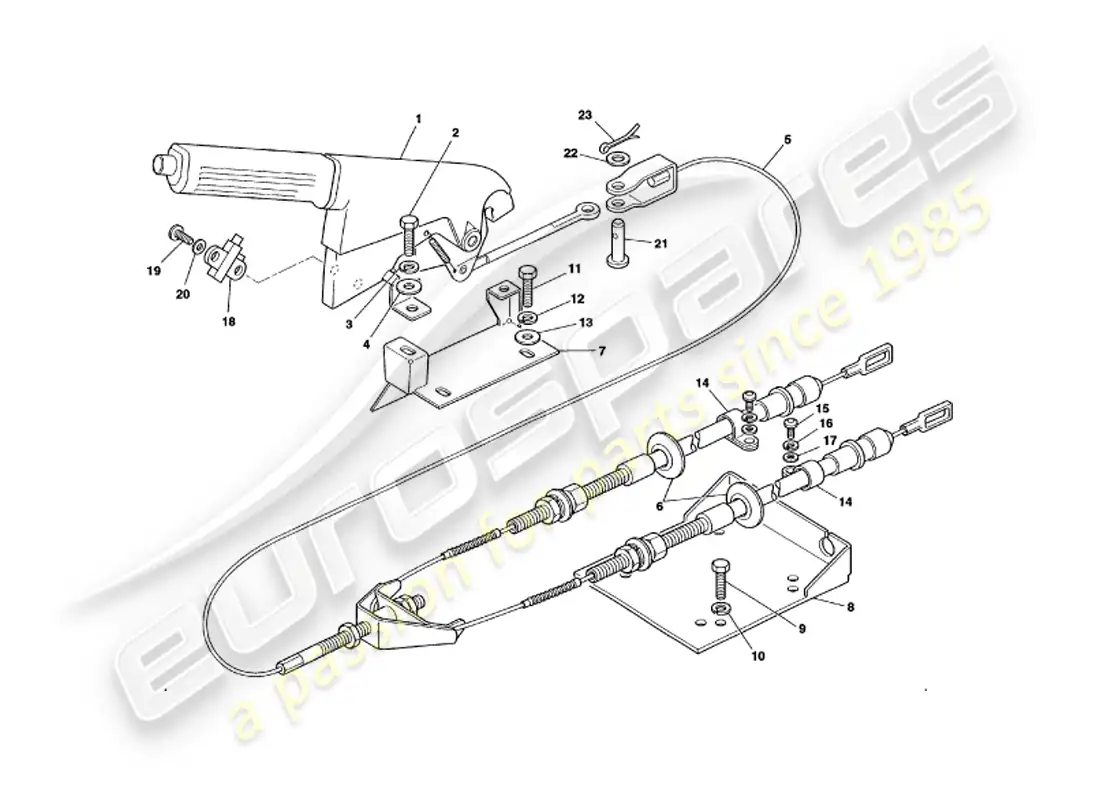 1
2
23
22
5
21
19
20
18
3
4
11
12
13
7
14
15
16
17
6
14
8
9
10

eurospares
a passion for parts since 1985