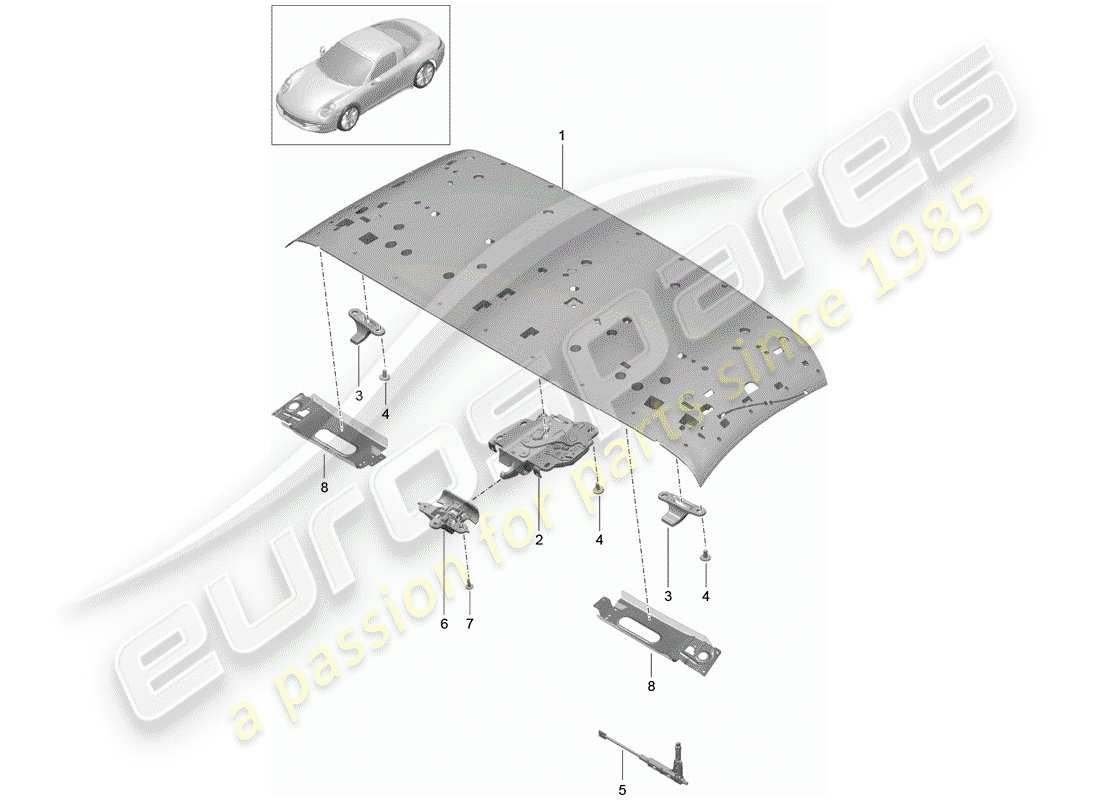 1
3
4
8
2
4
6
7
3
4
8
5
eurospares
a passion for parts since 1985