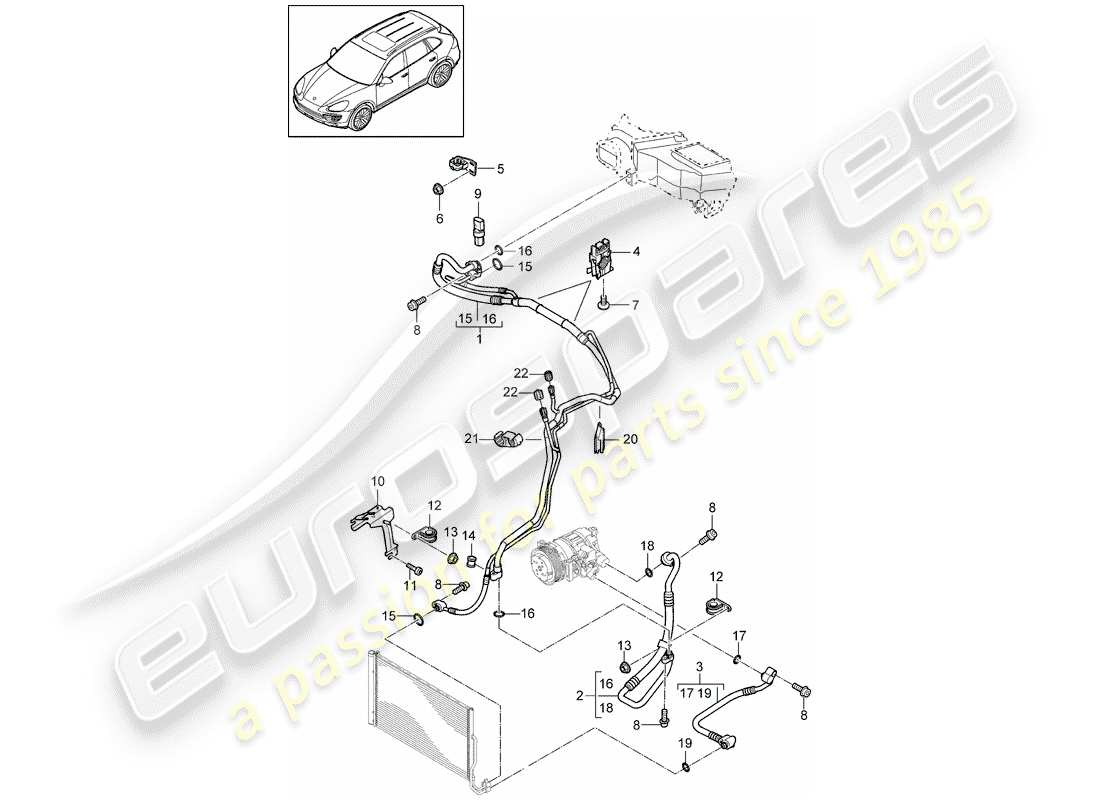 eurospares
a passion for parts since 1985

5
6
9
16
15
4
7
8
15 16
1
22
22
21
20
10
12
13
14
11
8
15
16
8
18
12
17
13
3
17 19
2
16
18
8
8
19