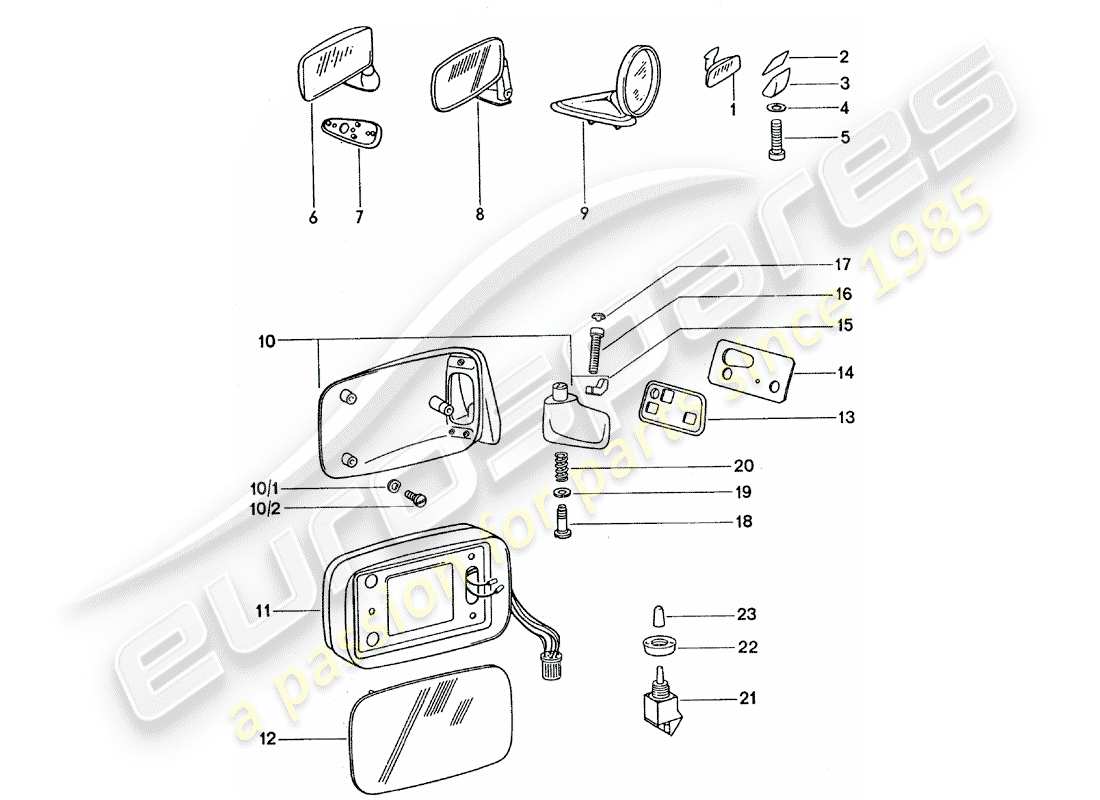 2
3
4
5
1
6
7
8
9
17
16
15
10
14
13
20
19
18
10/1
10/2
11
23
22
21
12
eurospares
a passion for parts since 1985