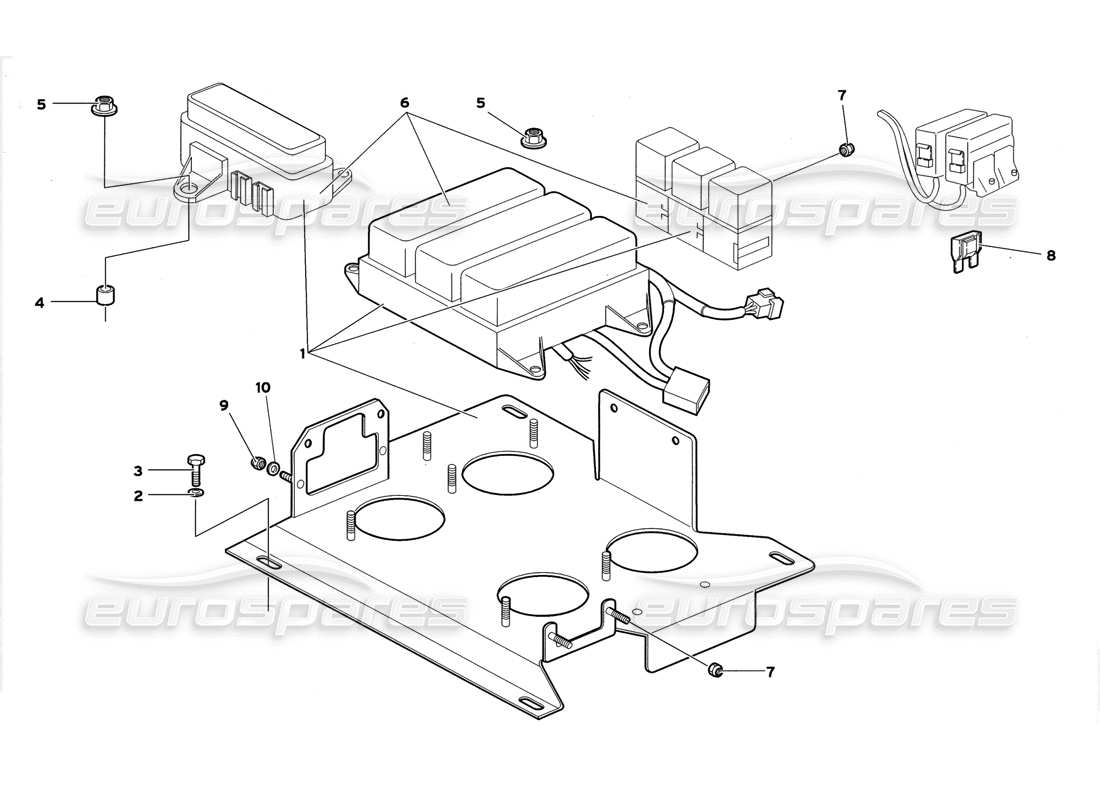 5
6
5
7
eurospares
eurospares
8
4
1
9
10
3
2
eurospares
eurospares
7