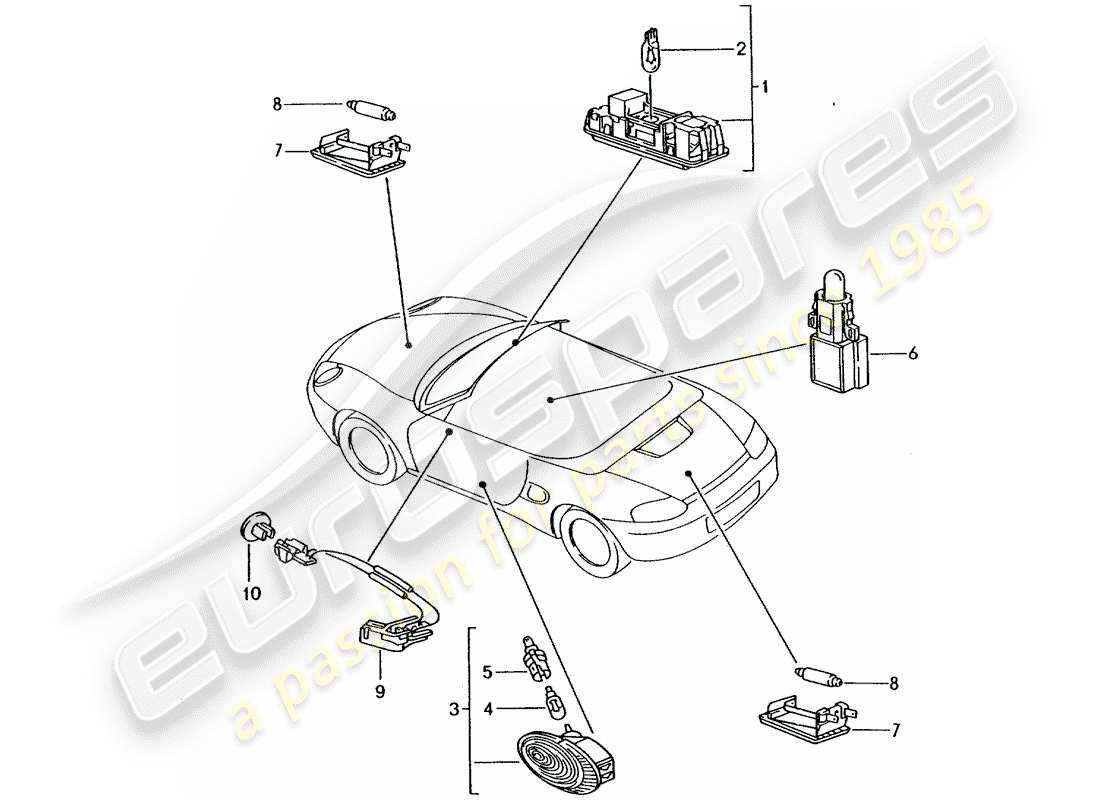 2
1
8
7
6
10
9
5
4
3
8
7
eurospares
a passion for parts since 1985