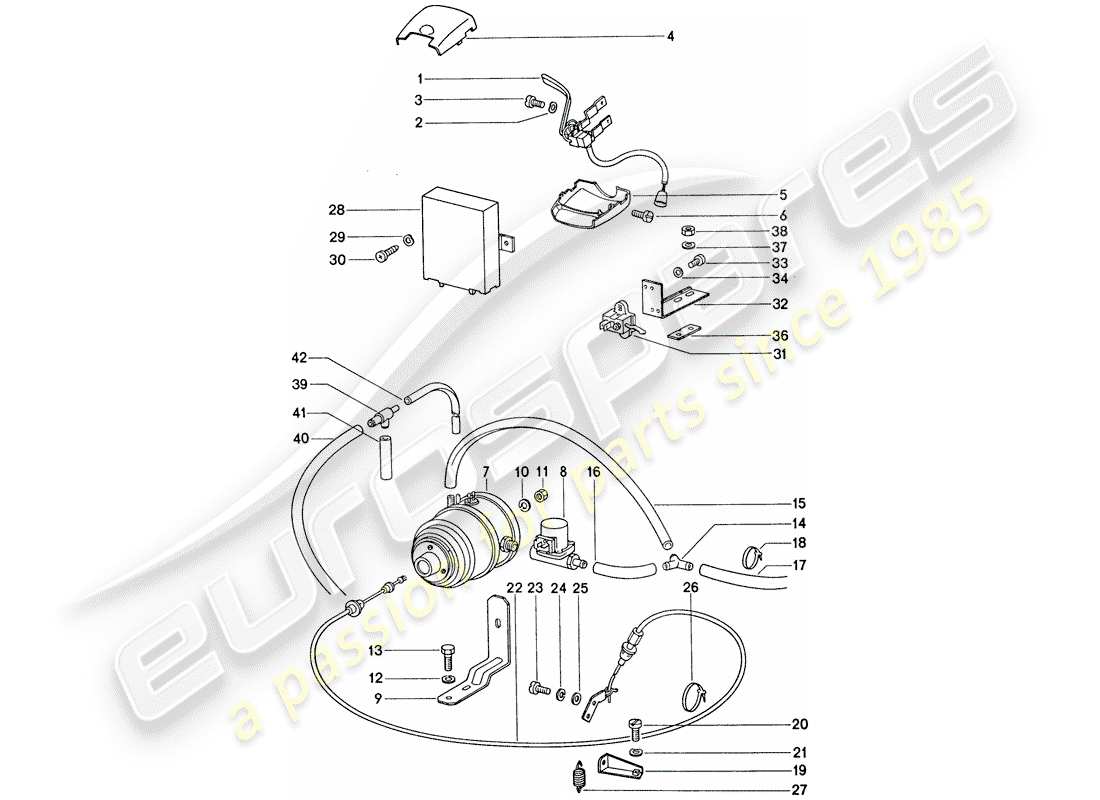 4
1
3
2
5
6
28
29
30
38
37
33
34
32
36
31
42
39
41
40
7
10
11
8
16
15
14
18
17
22
23
24
25
26
13
12
9
20
21
19
27
eurospares
a passion for parts since 1985