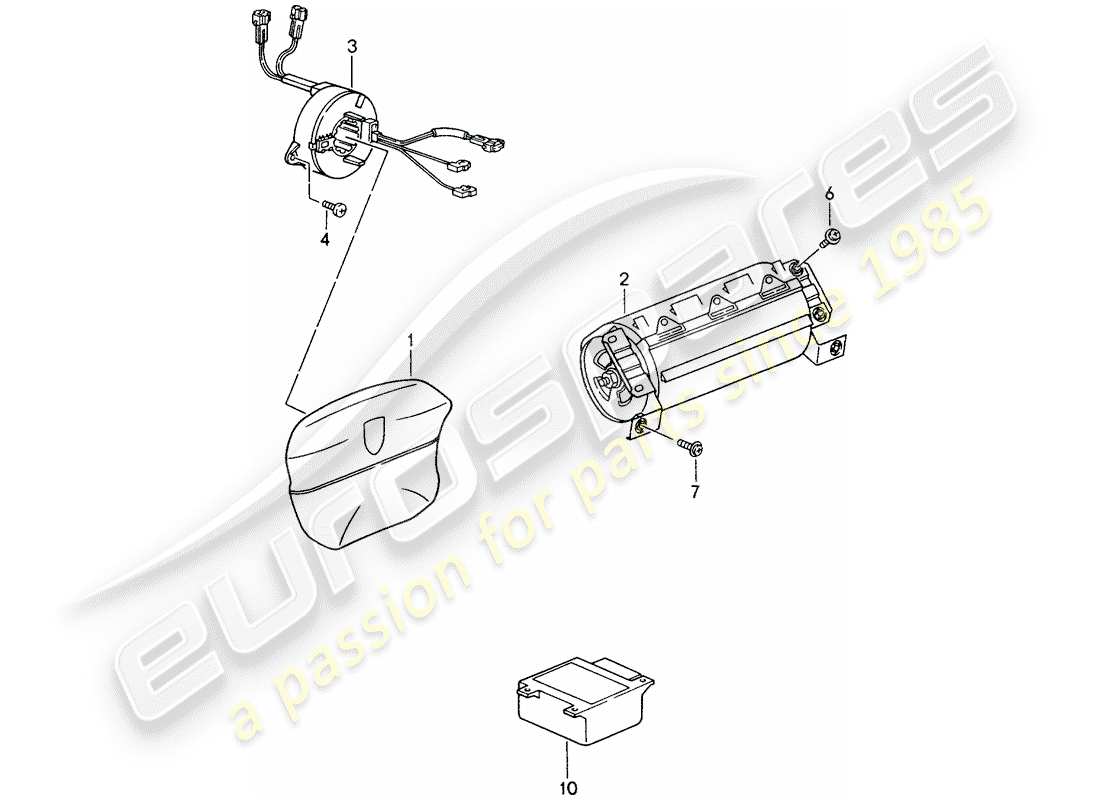 3
4
6
2
1
7
10
eurospares
a passion for parts since 1985