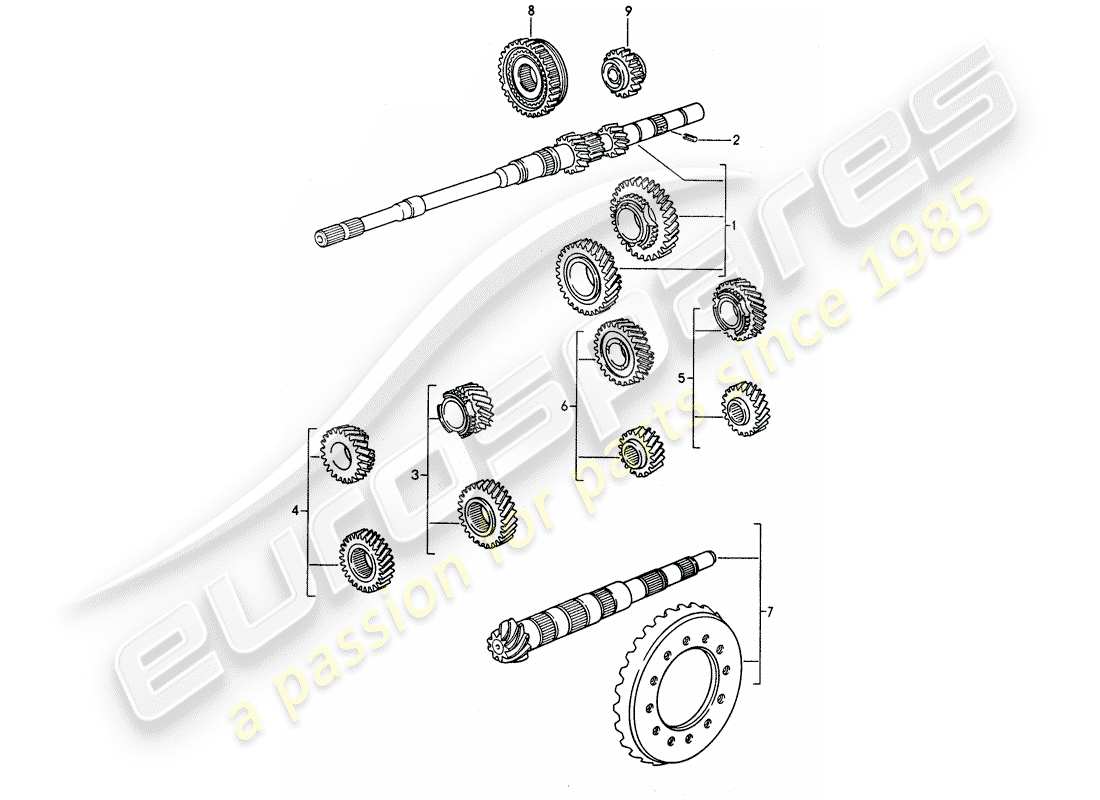 8
9
2
1
5
6
3
4
7

eurospares
a passion for parts since 1985