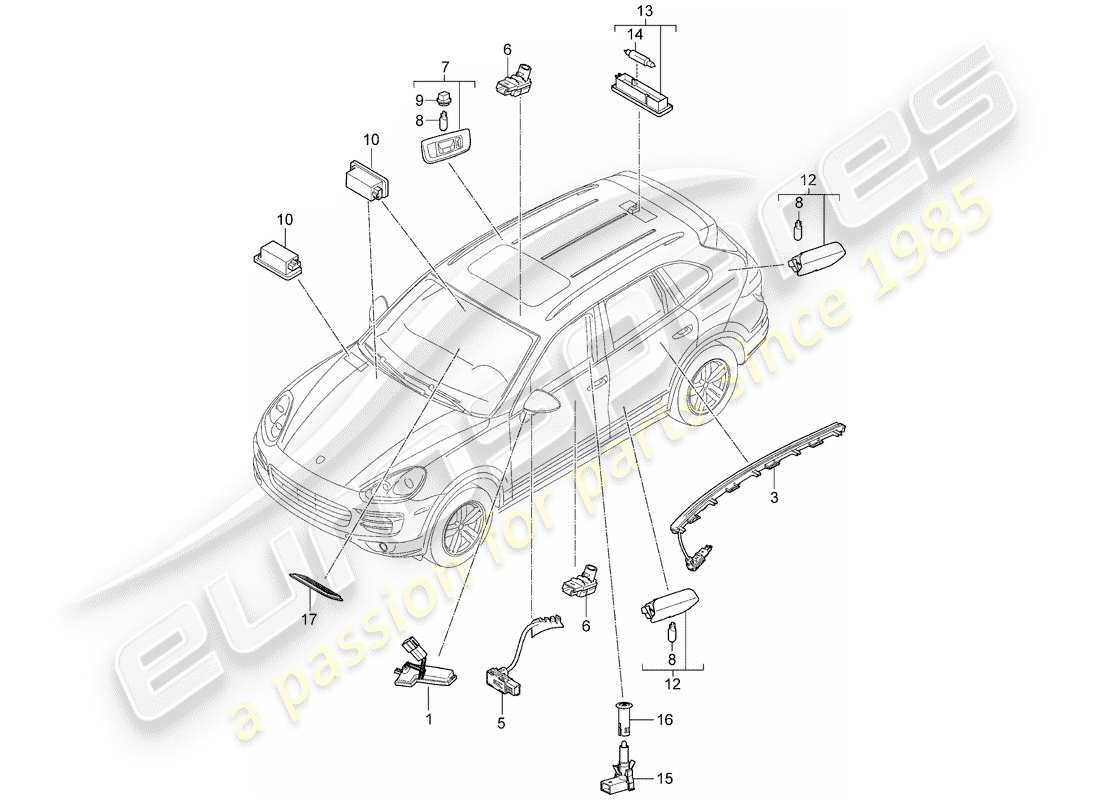 13
14
6
7
9
8
10
10
12
8
3
17
6
8
12
1
5
16
15

eurospares
a passion for parts since 1985