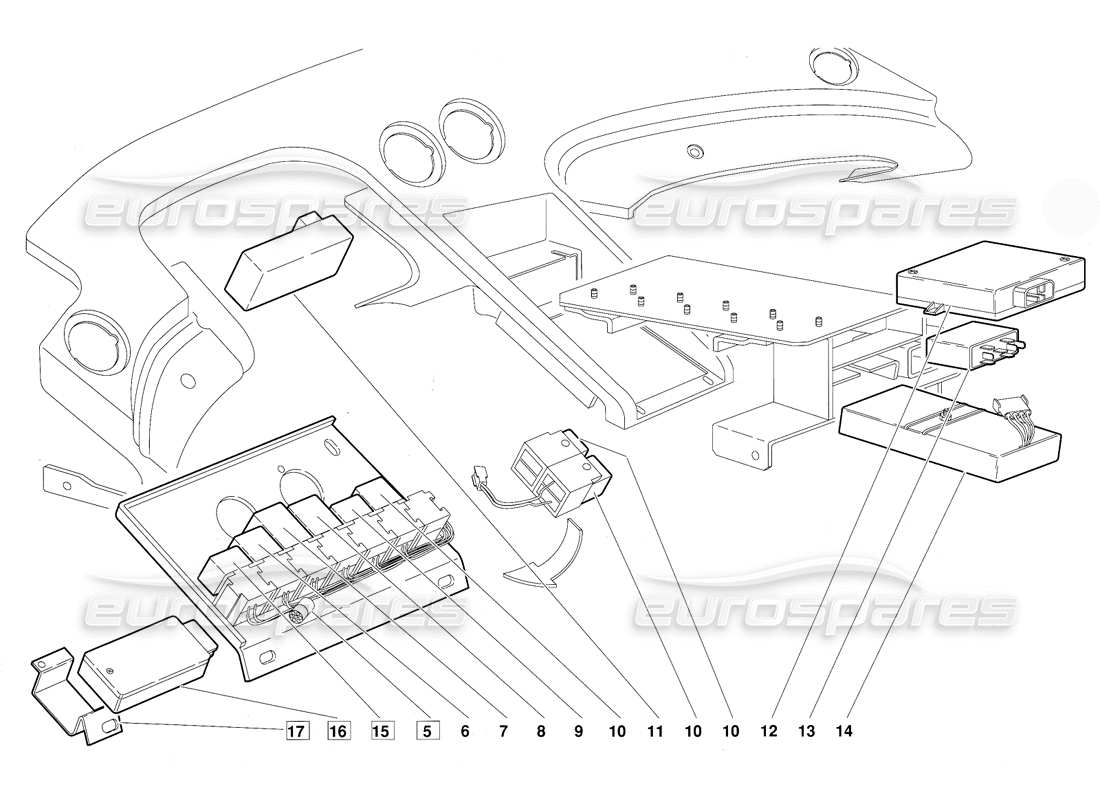 eurospares eurospares eurospares eurospares

17 16 15 5 6 7 8 9 10 11 10 10 12 13 14