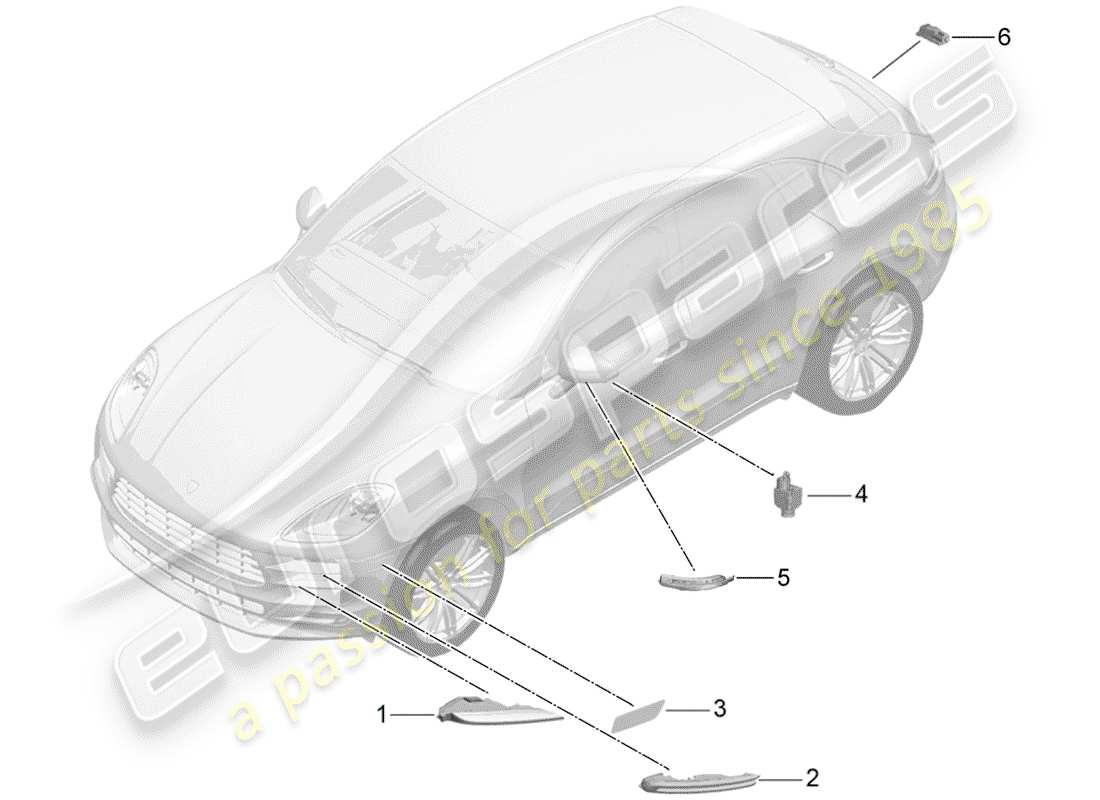 6
4
5
1
3
2
eurospares
a passion for parts since 1985