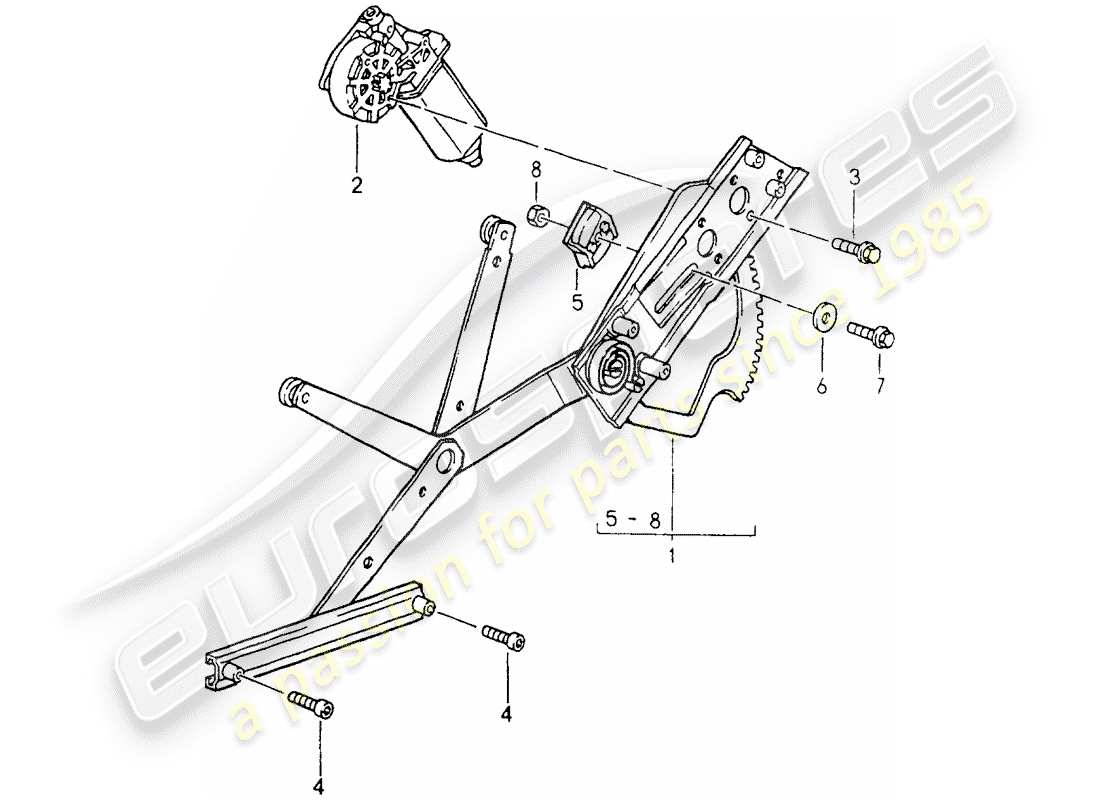 2
8
3
5
6
7
5 - 8
1
4
4
eurospares
a passion for parts since 1985