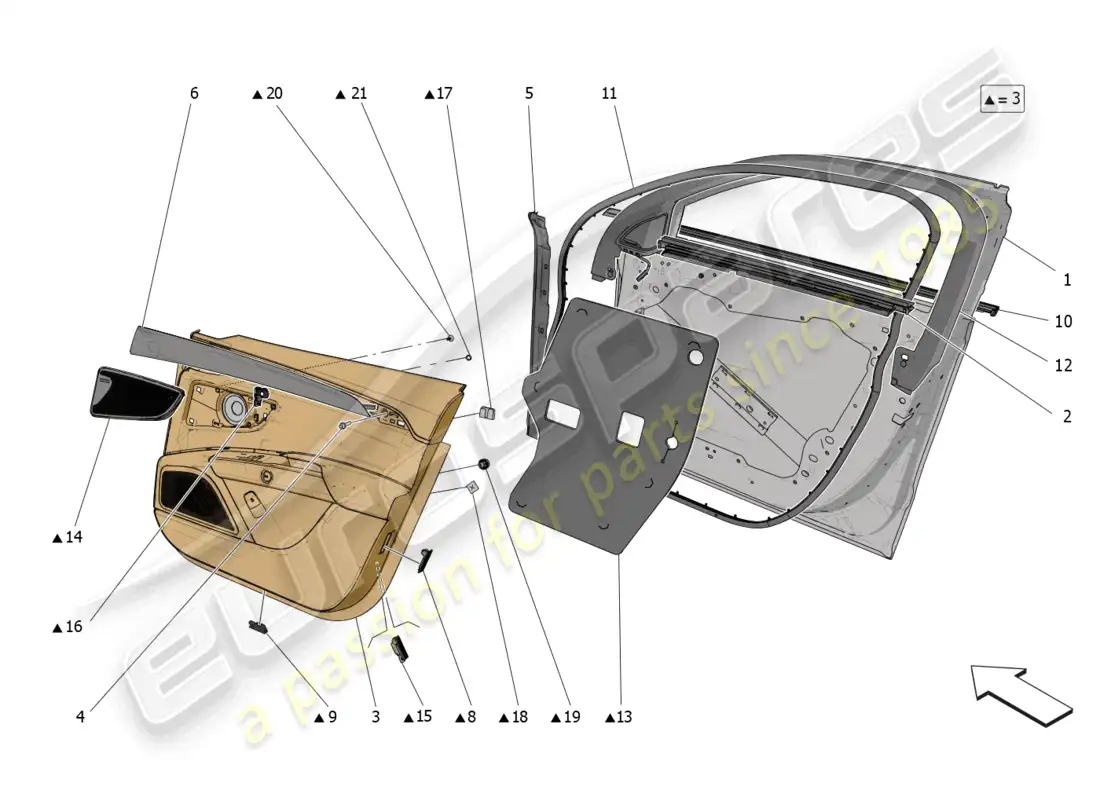 6
▲20
▲21
▲17
5
11
▲= 3
1
10
12
2
▲14
▲16
4
▲9
3
▲15
▲8
▲18
▲19
▲13
eurospares
a passion for parts since 1985