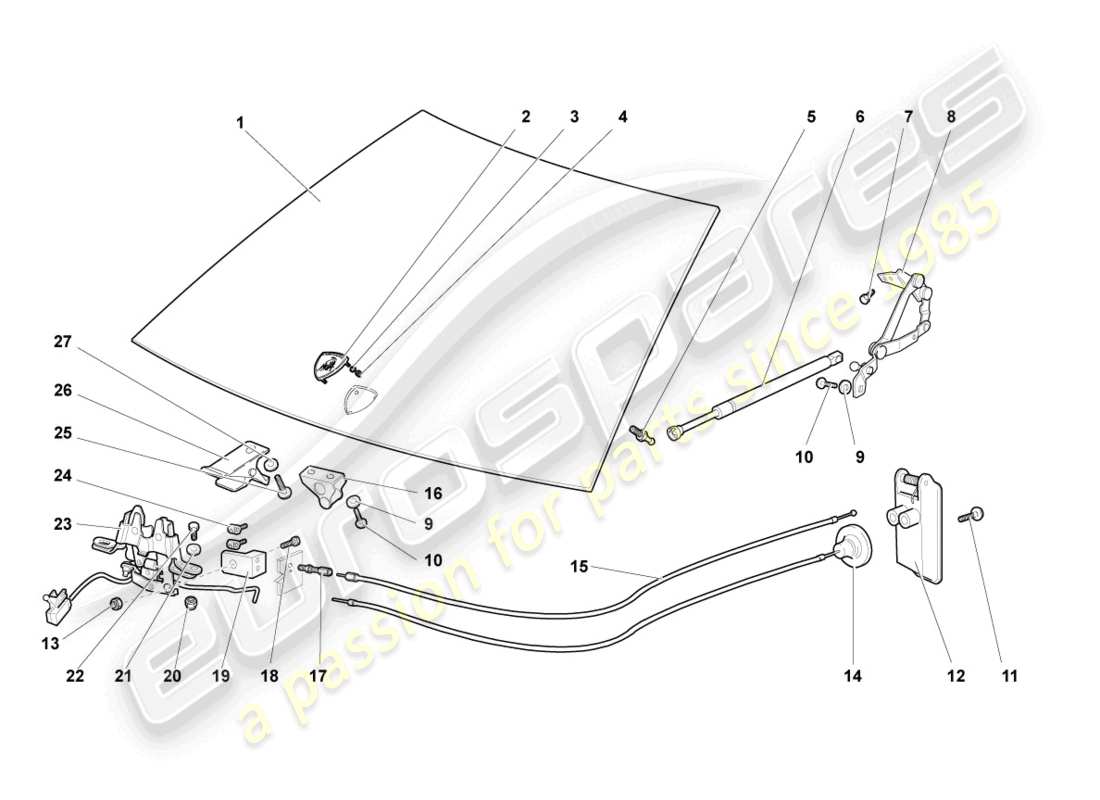 1
2
3
4
5
6
7
8
27
26
25
24
23
16
9
10
10
9
15
13
22
21
20
19
18
17
14
12
11

eurospares
a passion for parts since 1985