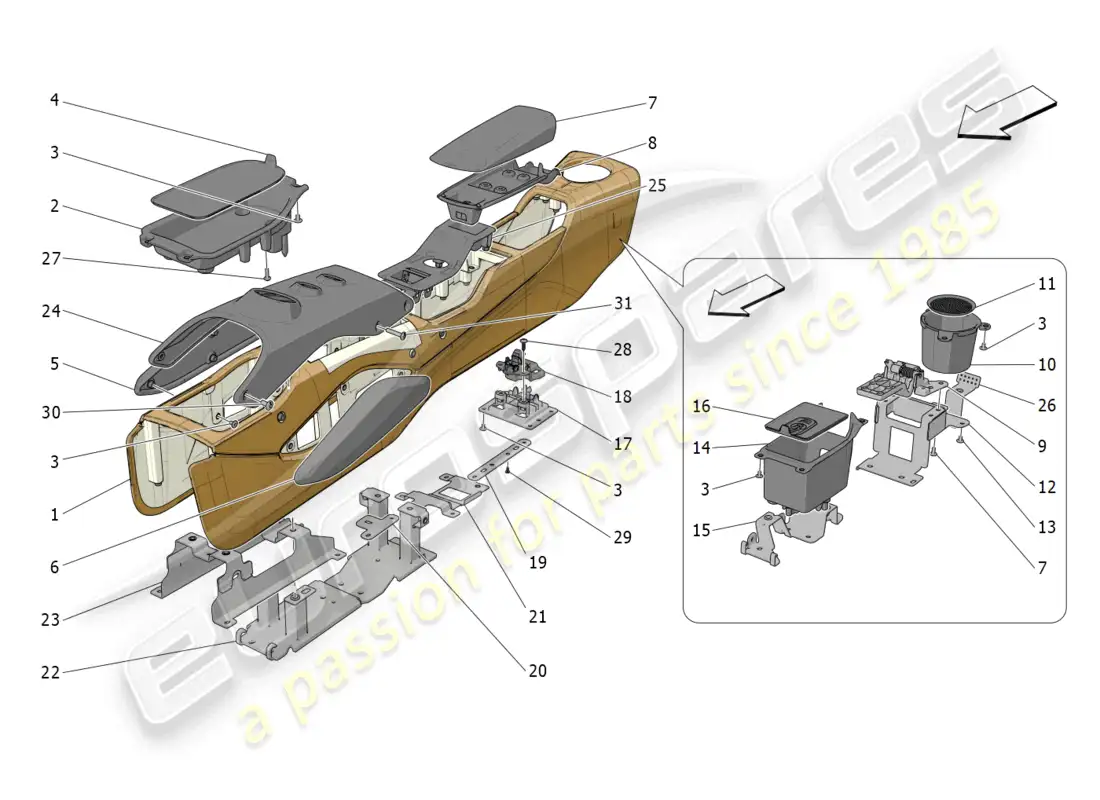 4
3
2
27
24
5
30
3
1
6
23
22
7
8
25
31
28
18
17
3
29
19
21
20
11
3
10
26
9
12
13
7
16
14
3
15
eurospares
a passion for parts since 1985