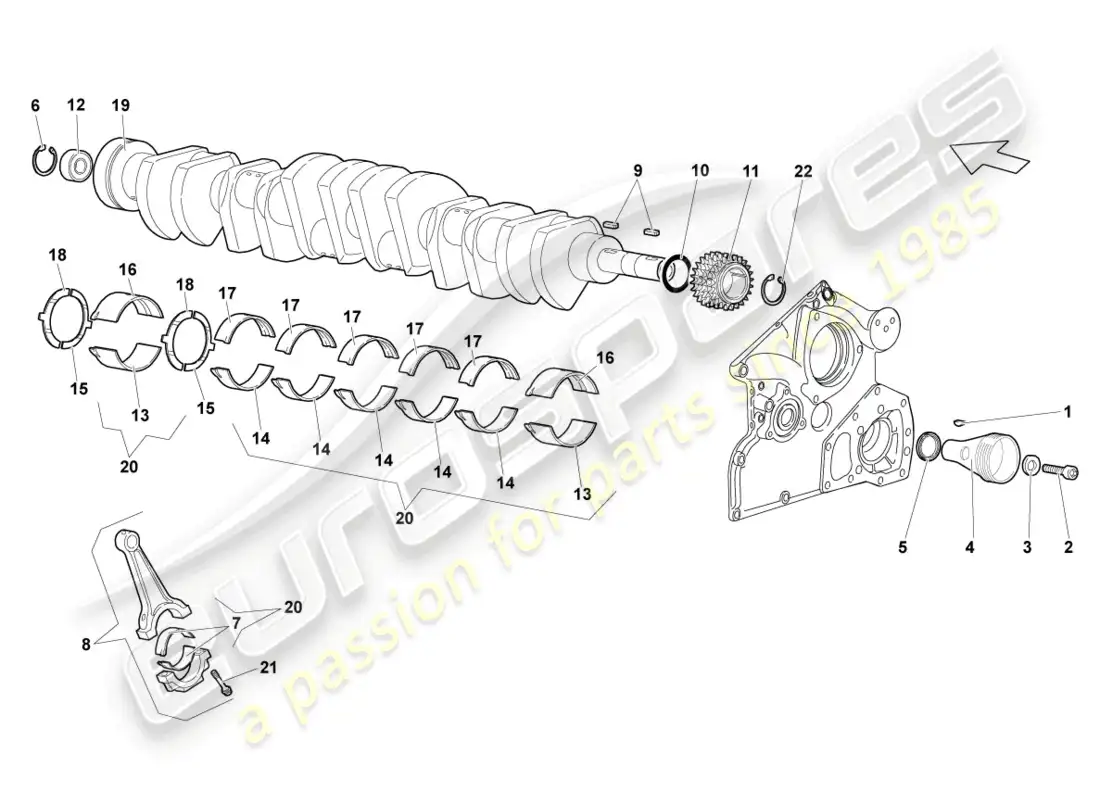 6 12 19

9 10 11 22

18 16 18 17 17 17 17 17 16

15 13 15 14 14 14 14 14 13

20

20

1

5 4 3 2

8 7 20

21

eurospares
a passion for parts since 1985