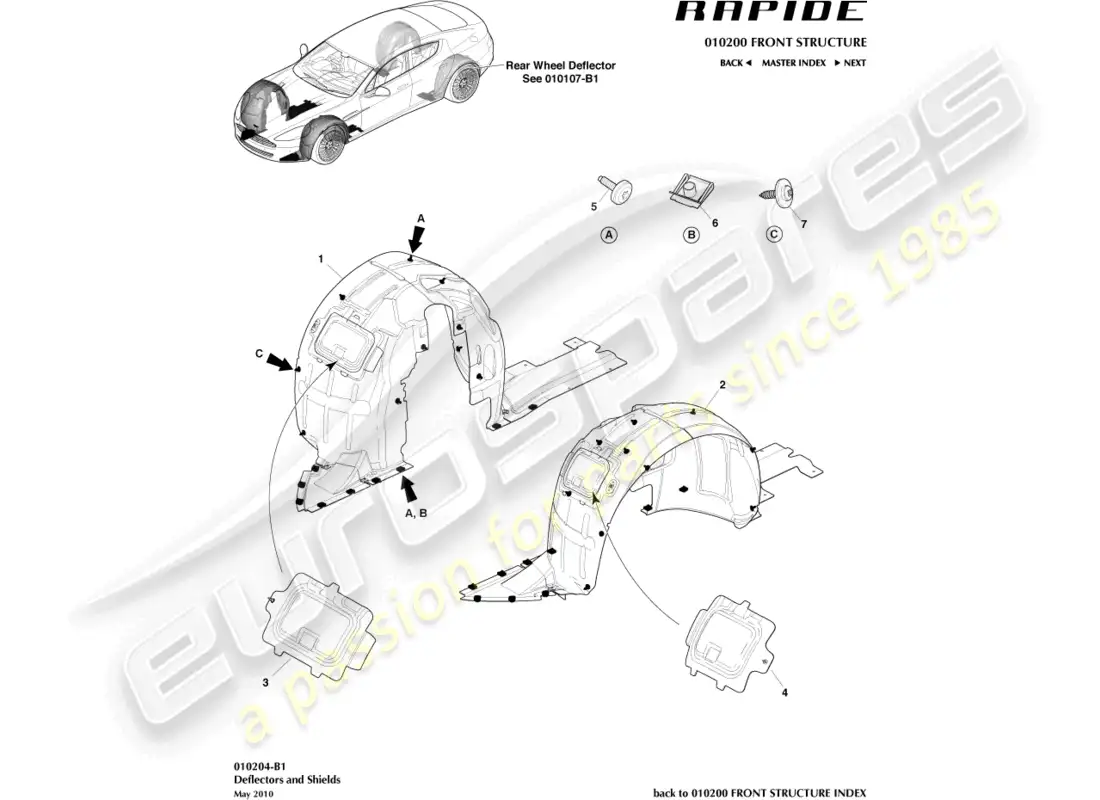 RAPIDE

010200 FRONT STRUCTURE

BACK ◄ MASTER INDEX ► NEXT

Rear Wheel Deflector
See 010107-B1

5

6

7

A

B

C

A

1

C

2

A, B

3

4

eurospares

a passion for parts since 1985

010204-B1
Deflectors and Shields
May 2010

back to 010200 FRONT STRUCTURE INDEX