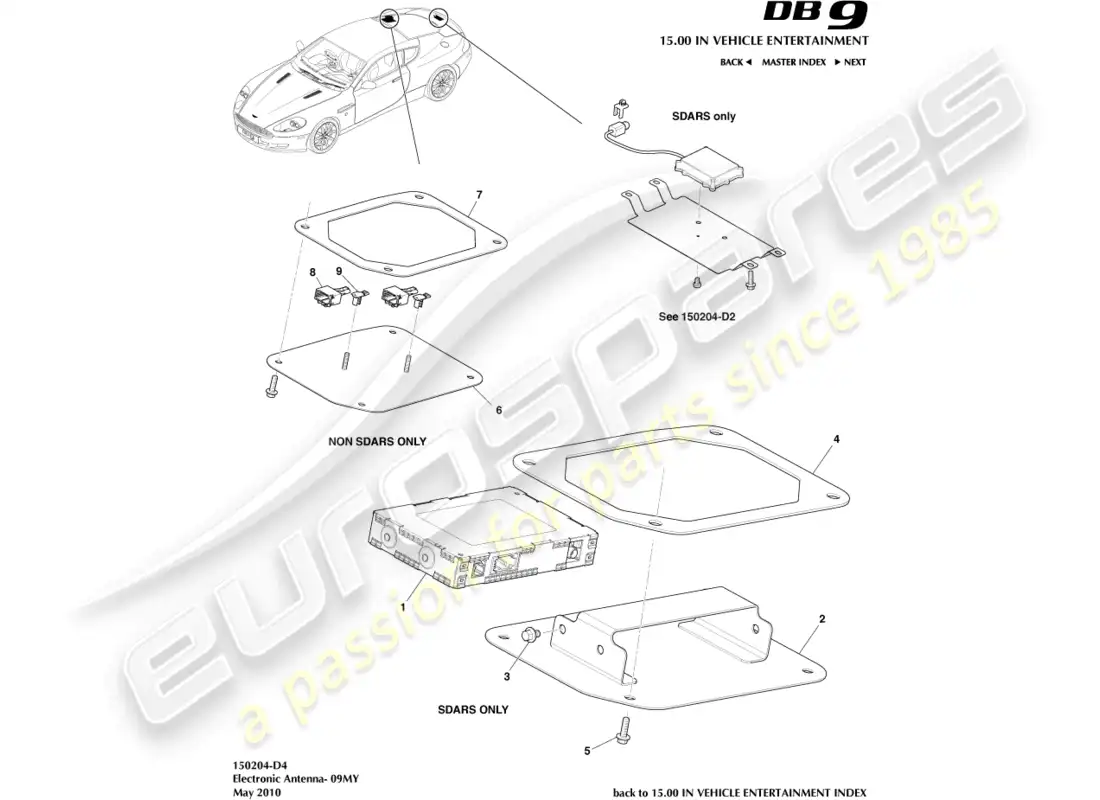 DB9

15.00 IN VEHICLE ENTERTAINMENT

BACK ◄ MASTER INDEX ► NEXT

SDARS only

7

8 9

See 150204-D2

6

NON SDARS ONLY

4

1

2

3

SDARS ONLY

5

eurospares
a passion for parts since 1985

150204-D4
Electronic Antenna- 09MY
May 2010

back to 15.00 IN VEHICLE ENTERTAINMENT INDEX