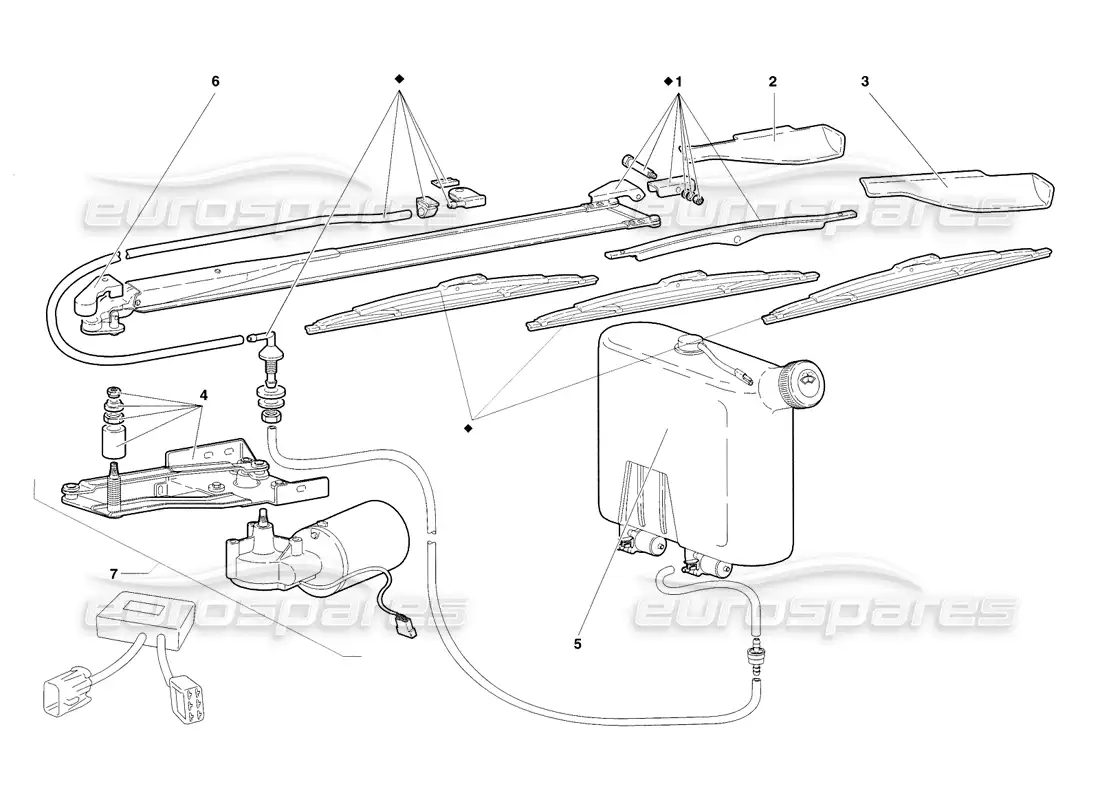 6
◆
◆1
2
3
eurospares
eurospares
4
◆
7
5
eurospares
eurospares