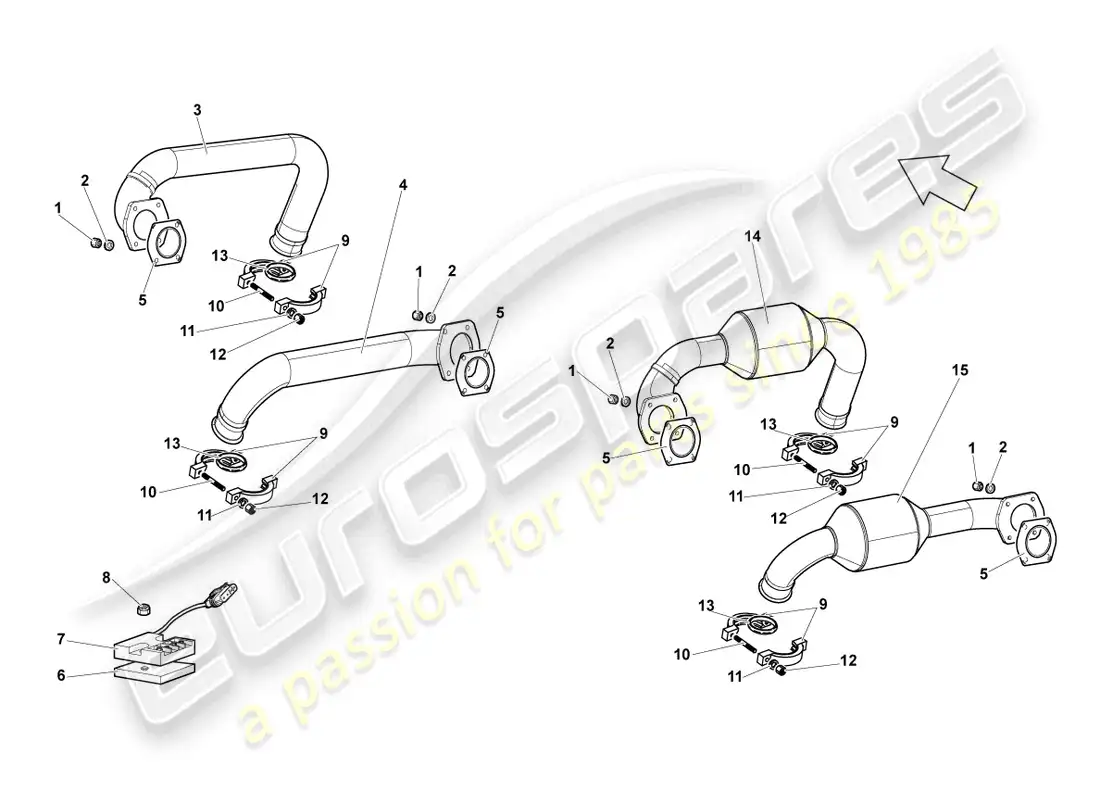 3
2
1
5
13
9
10
11
12
4
1
2
5
13
9
10
11
12
8
7
6
14
2
1
5
13
9
10
11
12
15
1
2
5
13
9
10
11
12
eurospares
a passion for parts since 1985