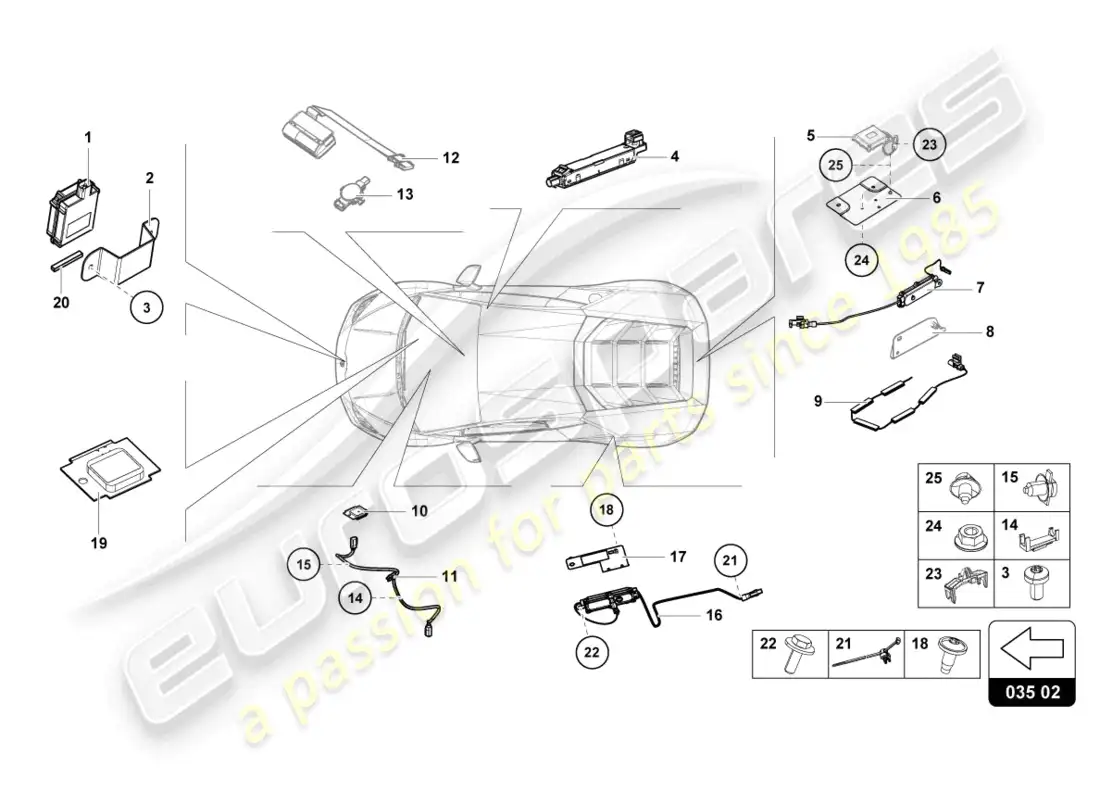 1
2
20
3
12
13
4
5
23
25
6
24
7
8
9
19
10
15
11
14
18
17
21
16
22
| 25 | 15 |
|---|---|
| 24 | 14 |
| 23 | 3 |

| 22 | 21 | 18 |
|---|---|---|

035 02

eurospares
a passion for parts since 1985