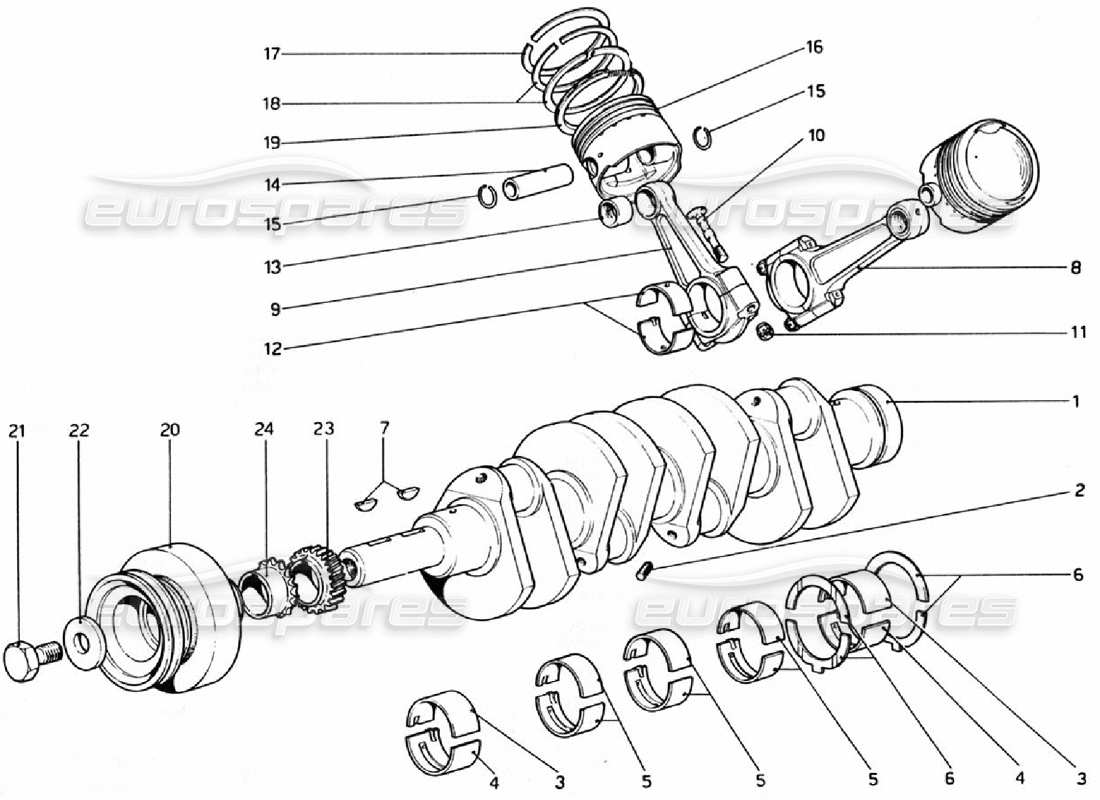 17
18
19
14
15
13
9
12
16
15
10
8
11
1
2
6
21
22
20
24
23
7
4
3
5
5
5
6
4
3
eurospares
eurospares
eurospares
eurospares