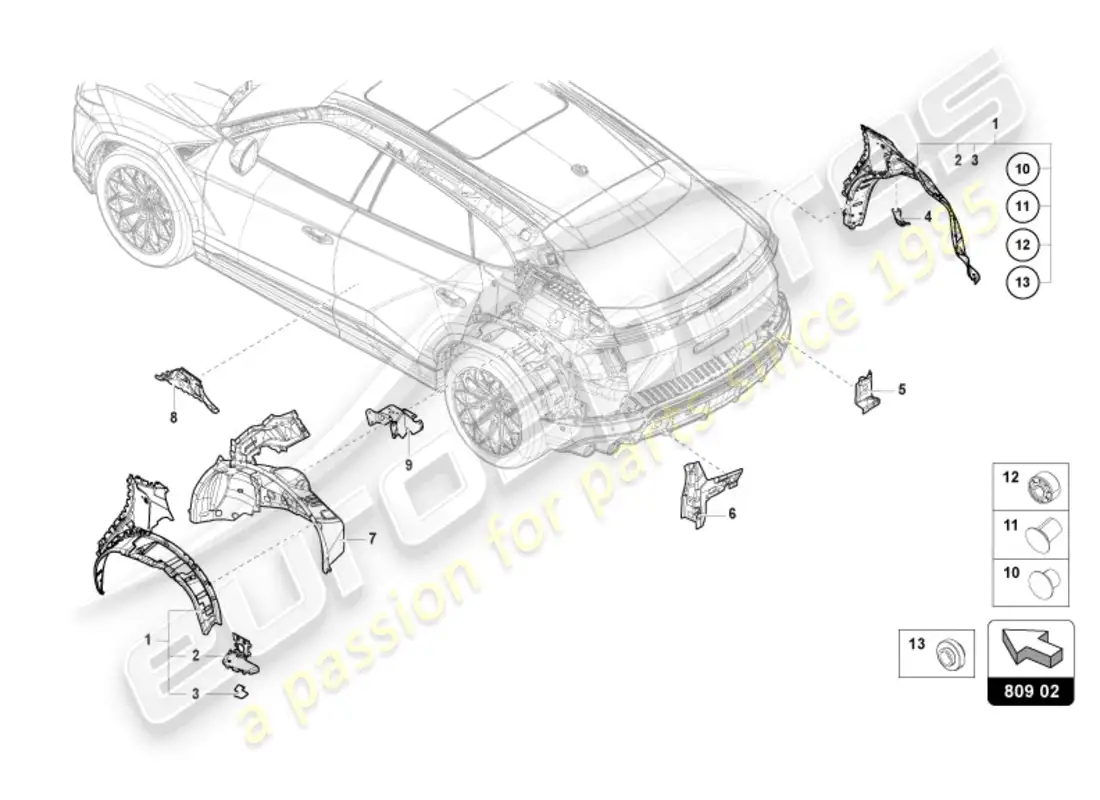 1
2
3
10
11
12
13
4
5
8
9
7
6
1
2
3
12
11
10
13
809 02
eurospares
a passion for parts since 1985