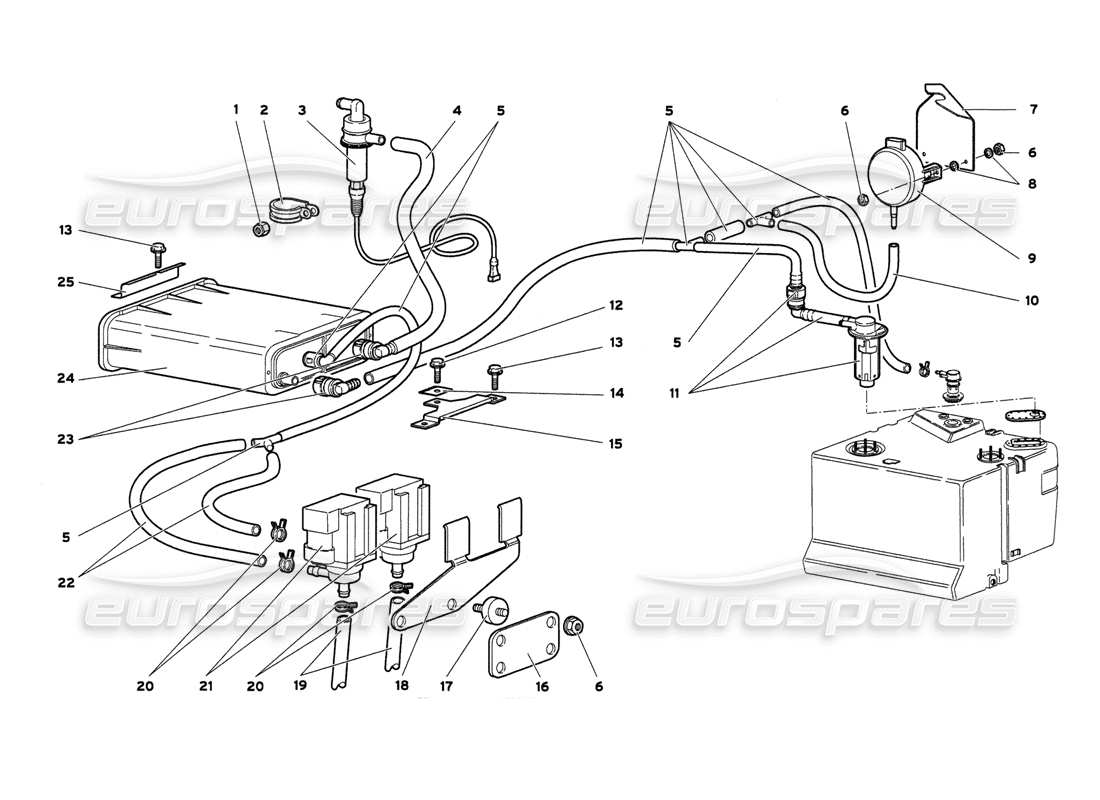 1
2
3
4
5
5
6
7
6
8
9
10
13
25
24
23
12
13
14
15
5
11
5
22
20
21
20
19
18
17
16
6
eurospares
eurospares
eurospares
eurospares